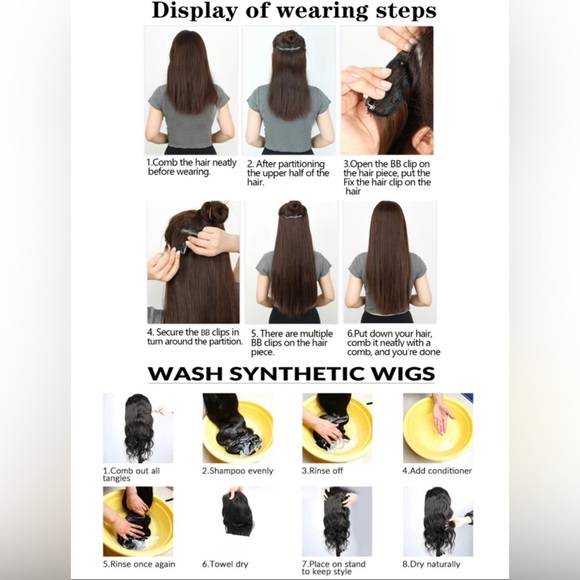 Display of wearing steps

1.Comb the hair neatly before wearing.

2. After partitioning the upper half of the hair.

3.Open the BB clip on the hair piece, put the Fix the hair clip on the hair

4. Secure the BB clips in turn around the partition.

5. There are multiple BB clips on the hair piece.

6.Put down your hair, comb it neatly with a comb, and you're done

WASH SYNTHETIC WIGS

1.Comb out all tangles

2.Shampoo evenly

3.Rinse off

4.Add conditioner

5.Rinse once again

6.Towel dry

7.Place on stand to keep style

8.Dry naturally